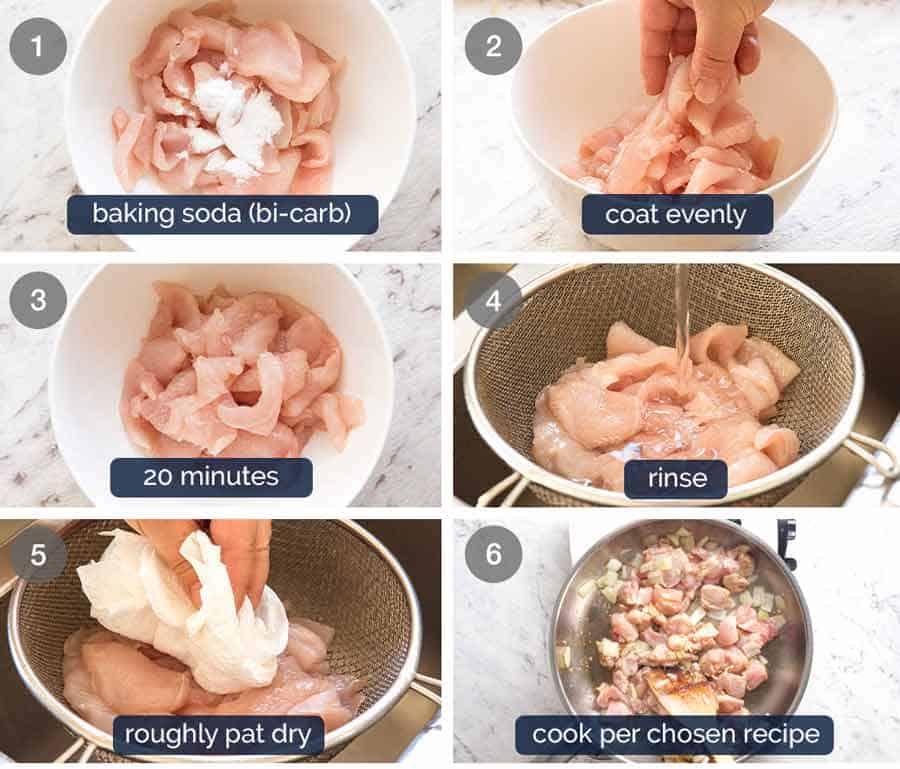 1
baking soda (bi-carb)

2
coat evenly

3
20 minutes

4
rinse

5
roughly pat dry

6
cook per chosen recipe